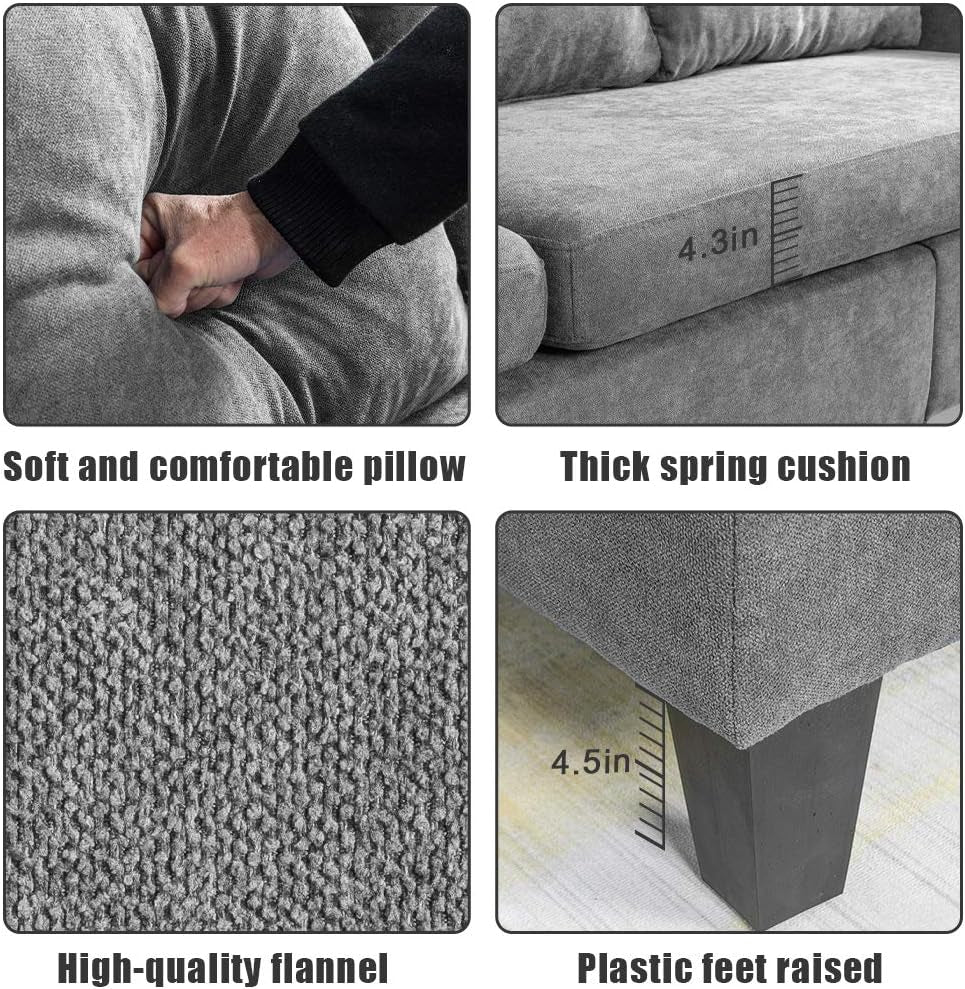 Soft and comfortable pillow

4.3in

Thick spring cushion

High-quality flannel

4.5in

Plastic feet raised